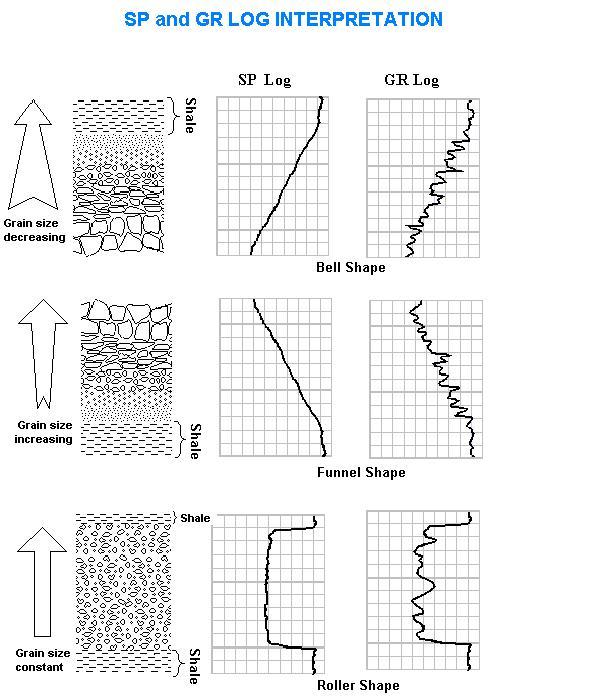 SP and GR LOG INTERPRETATION

SP Log

GR Log

Shale

Grain size decreasing

Bell Shape

Grain size increasing

Shale

Funnel Shape

Shale

Grain size constant

Shale

Roller Shape